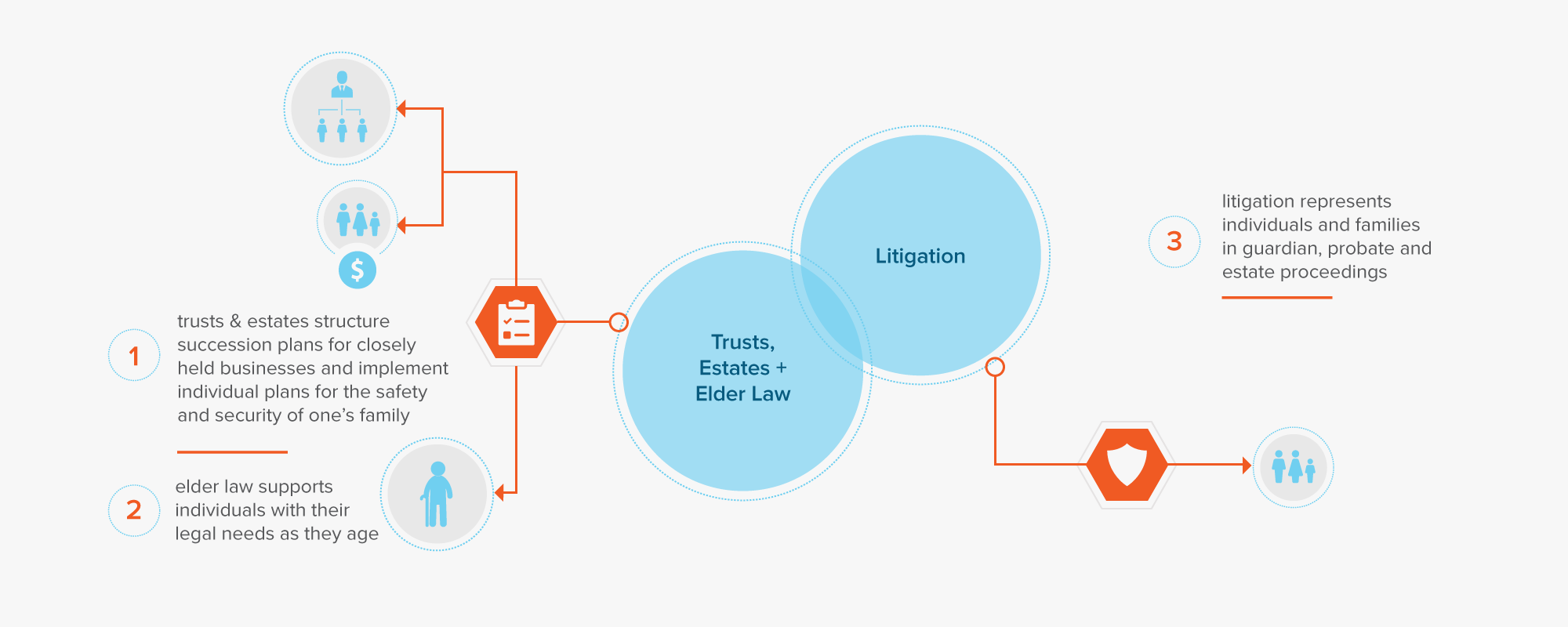 $

1

trusts & estates structure succession plans for closely held businesses and implement individual plans for the safety and security of one's family

2

elder law supports individuals with their legal needs as they age

Trusts, Estates + Elder Law

Litigation

3

litigation represents individuals and families in guardian, probate and estate proceedings